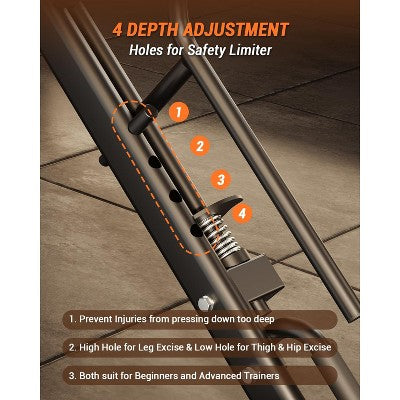 4 DEPTH ADJUSTMENT
Holes for Safety Limiter

1
2
3
4

1. Prevent Injuries from pressing down too deep

2. High Hole for Leg Excise & Low Hole for Thigh & Hip Excise

3. Both suit for Beginners and Advanced Trainers