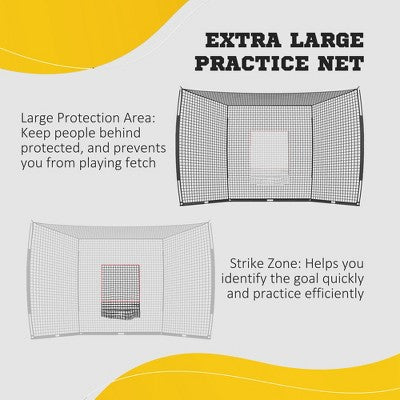 EXTRA LARGE PRACTICE NET

Large Protection Area: Keep people behind protected, and prevents you from playing fetch

Strike Zone: Helps you identify the goal quickly and practice efficiently